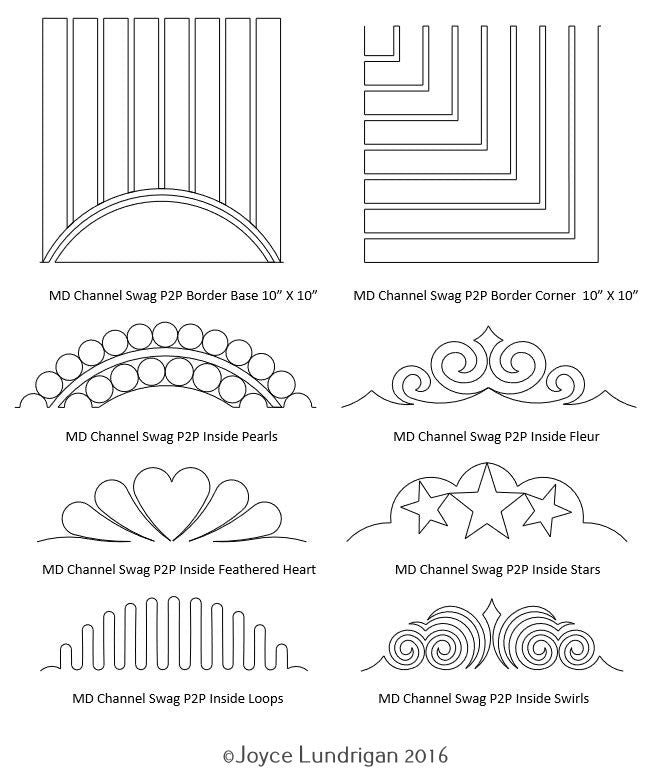 MD Channel Swag P2P Border Base 10” X 10”

MD Channel Swag P2P Border Corner 10” X 10”

MD Channel Swag P2P Inside Pearls

MD Channel Swag P2P Inside Fleur

MD Channel Swag P2P Inside Feathered Heart

MD Channel Swag P2P Inside Stars

MD Channel Swag P2P Inside Loops

MD Channel Swag P2P Inside Swirls

©Joyce Lundrigan 2016